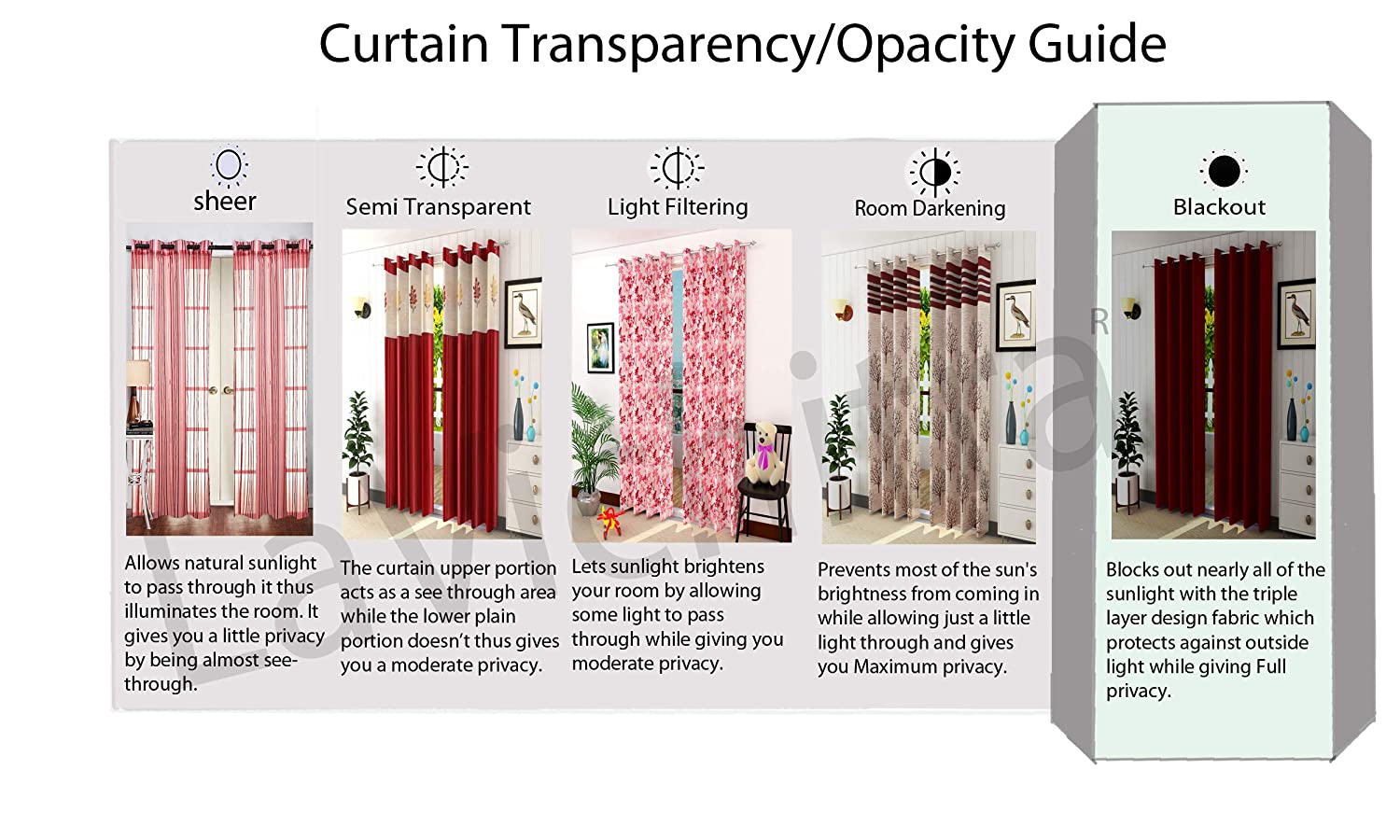 Curtain Transparency/Opacity Guide

sheer

Allows natural sunlight to pass through it thus illuminates the room. It gives you a little privacy by being almost see-through.

Semi Transparent

The curtain upper portion acts as a see through area while the lower plain portion doesn't thus gives you a moderate privacy.

Light Filtering

Lets sunlight brightens your room by allowing some light to pass through while giving you moderate privacy.

Room Darkening

Prevents most of the sun's brightness from coming in while allowing just a little light through and gives you Maximum privacy.

Blackout

Blocks out nearly all of the sunlight with the triple layer design fabric which protects against outside light while giving Full privacy.

Lavichitra R