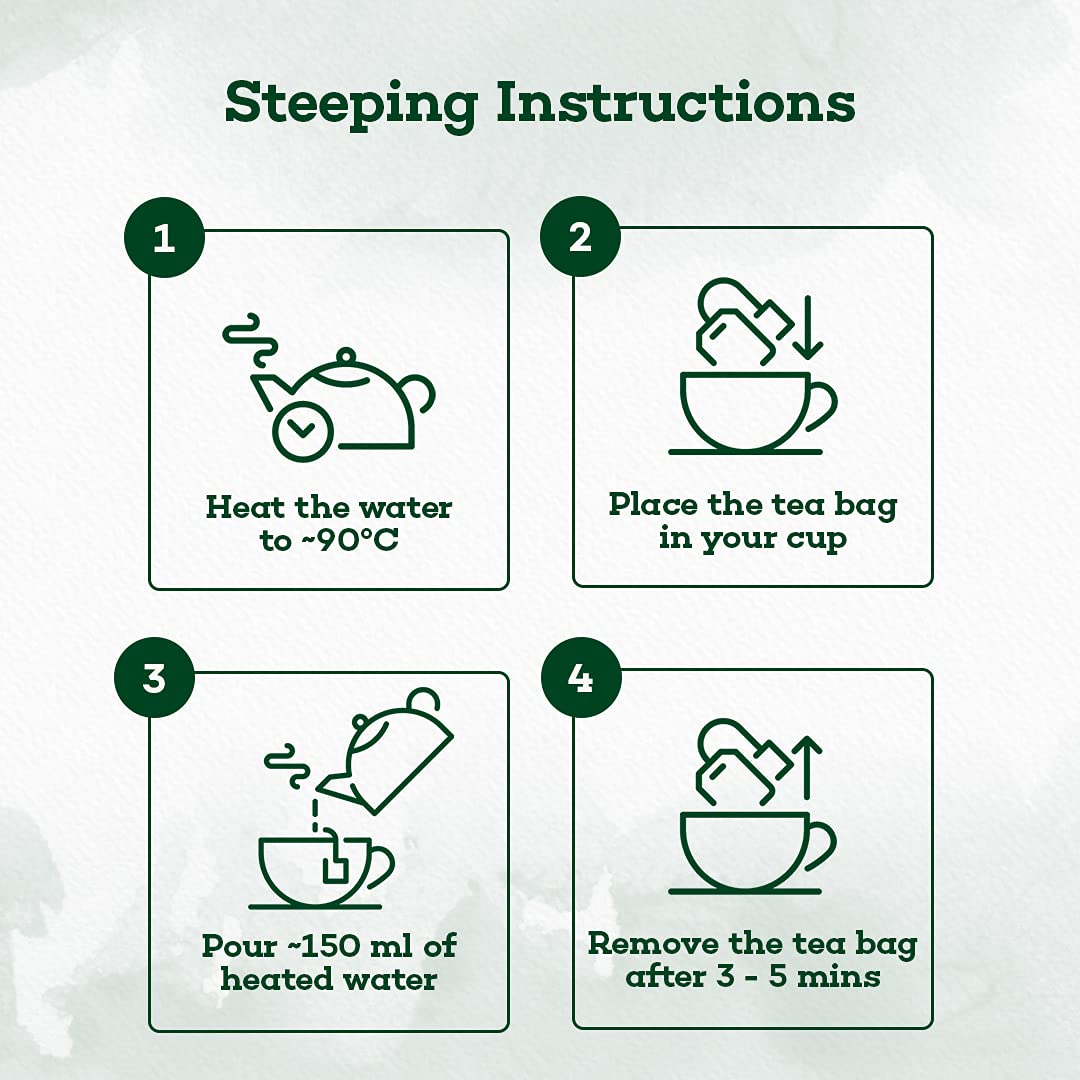 Steeping Instructions

1

Heat the water to ~90°C

2

Place the tea bag in your cup

3

Pour ~150 ml of heated water

4

Remove the tea bag after 3 - 5 mins