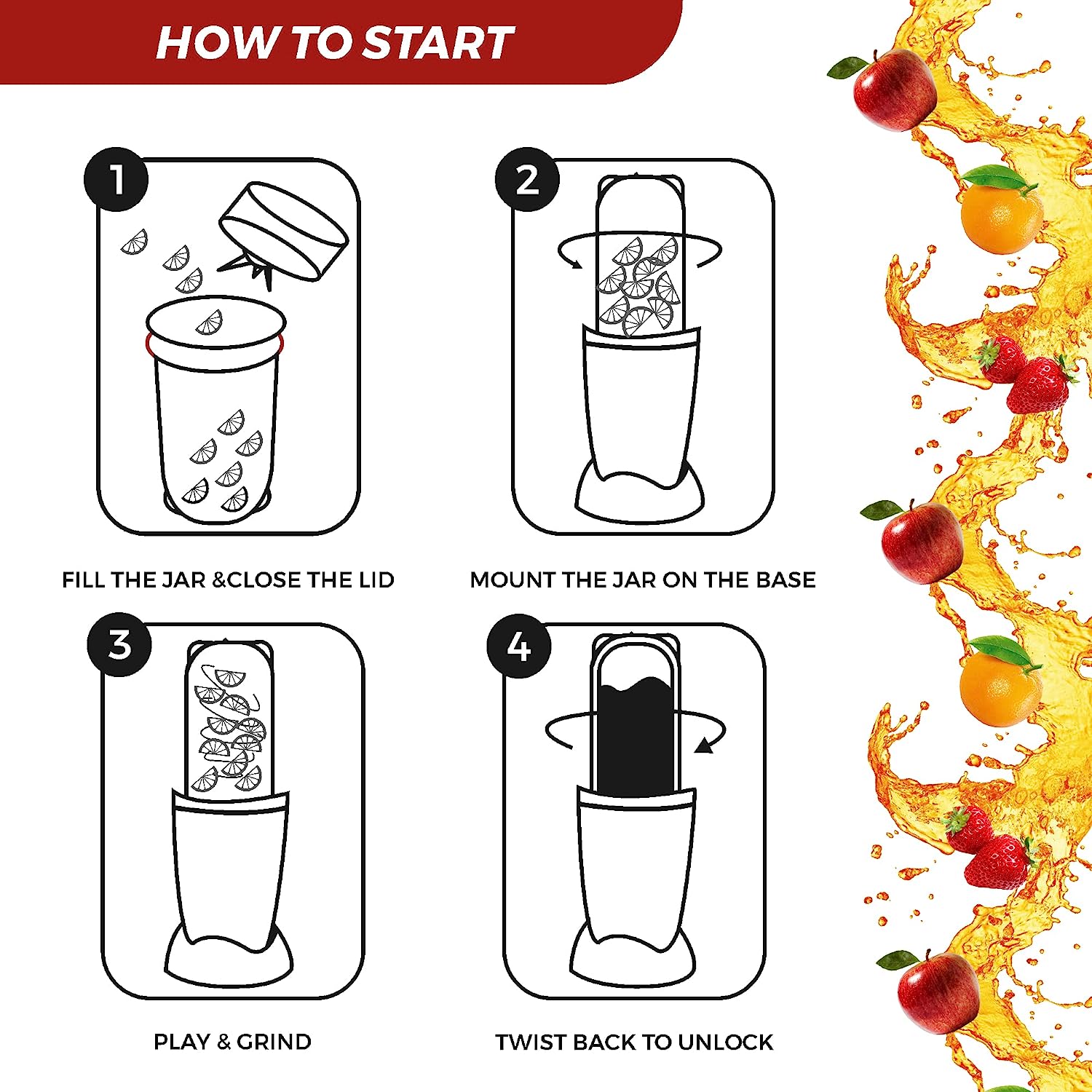 HOW TO START

1

FILL THE JAR &CLOSE THE LID

2

MOUNT THE JAR ON THE BASE

3

PLAY & GRIND

4

TWIST BACK TO UNLOCK