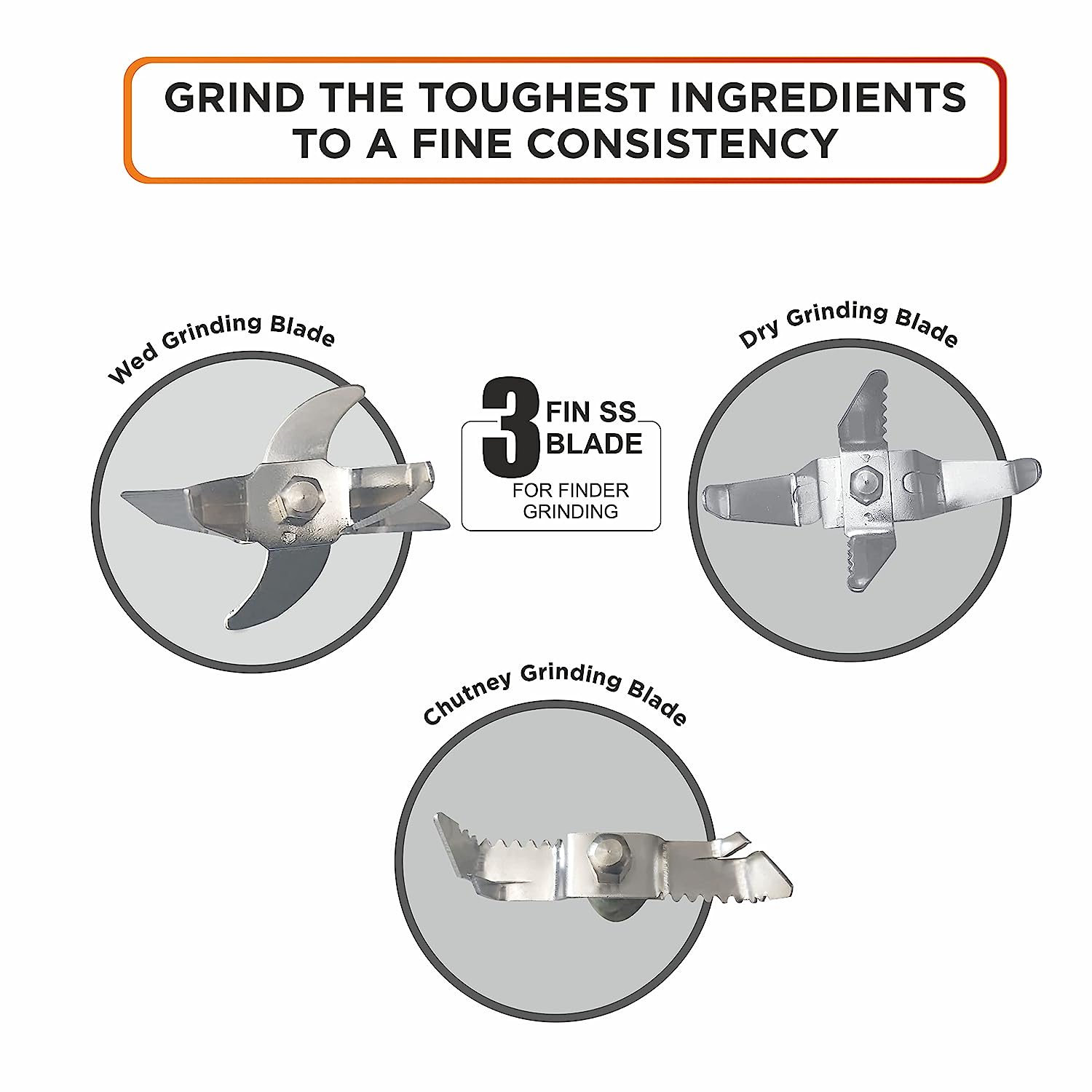 GRIND THE TOUGHEST INGREDIENTS TO A FINE CONSISTENCY

Wed Grinding Blade

3 FIN SS BLADE
FOR FINDER GRINDING

Dry Grinding Blade

Chutney Grinding Blade