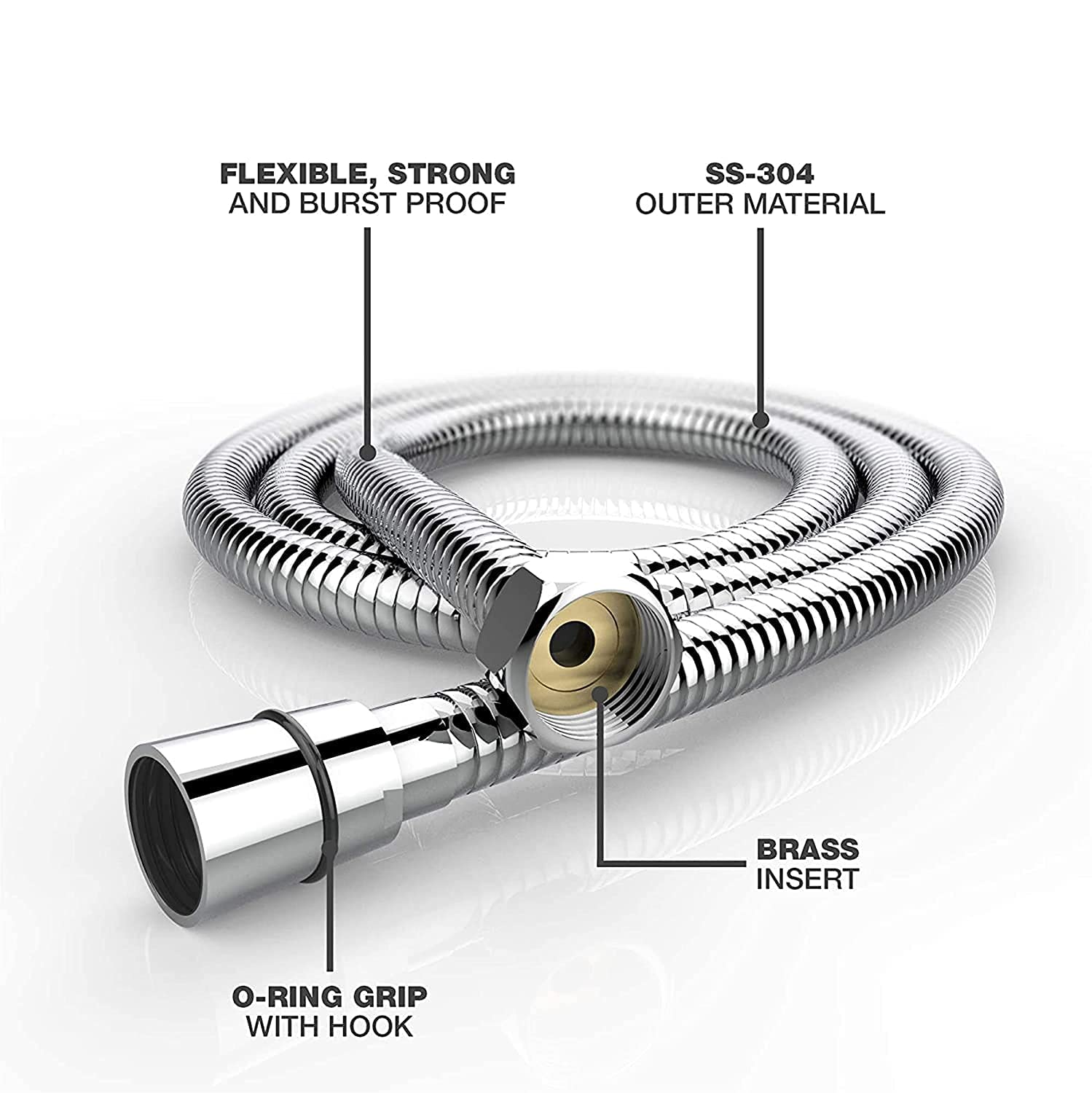 FLEXIBLE, STRONG
AND BURST PROOF

SS-304
OUTER MATERIAL

BRASS
INSERT

O-RING GRIP
WITH HOOK