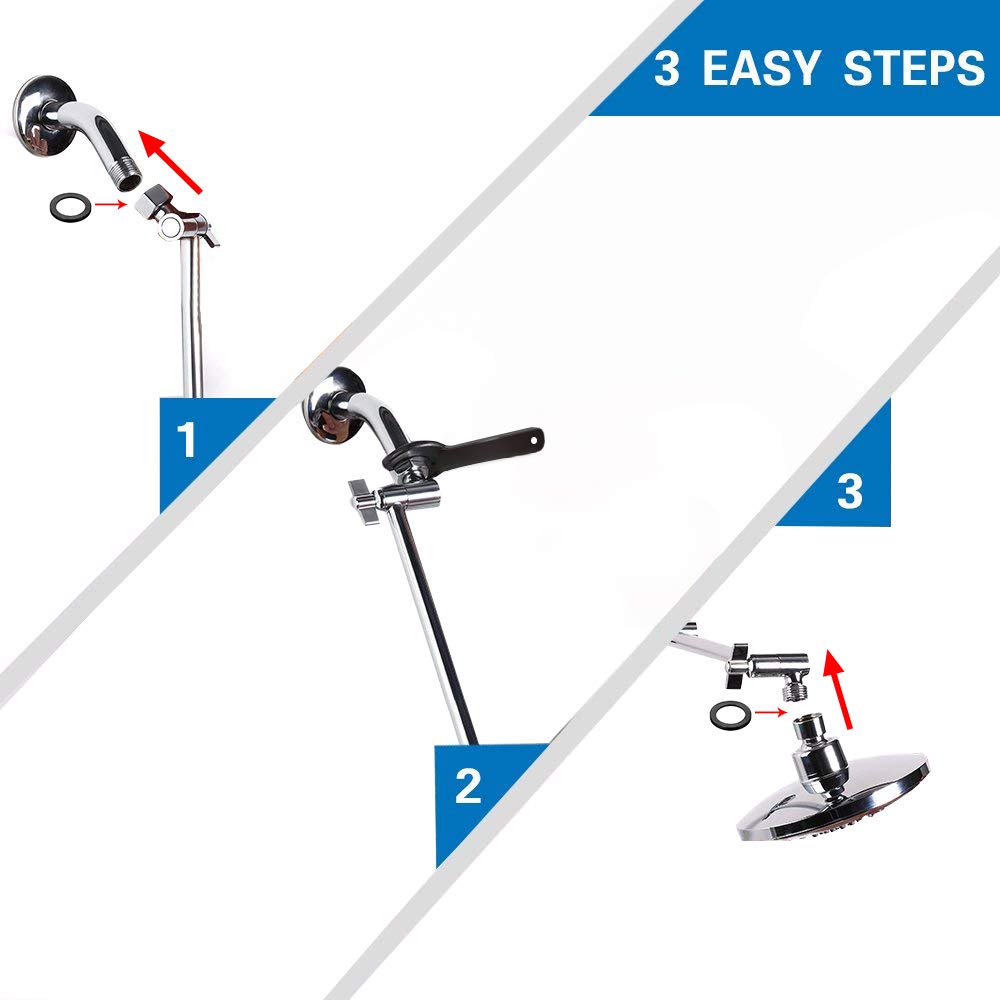 3 EASY STEPS

1

2

3