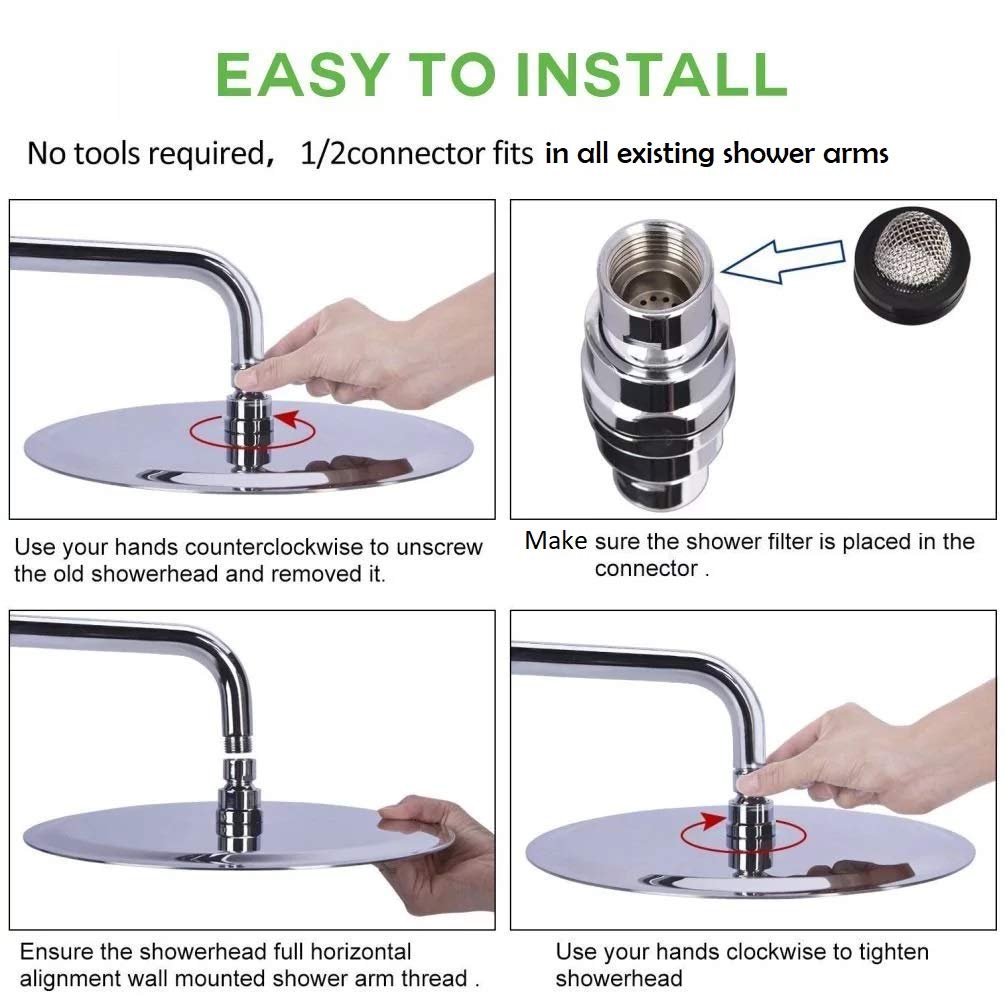 EASY TO INSTALL

No tools required, 1/2connector fits in all existing shower arms

Use your hands counterclockwise to unscrew the old showerhead and removed it.

Make sure the shower filter is placed in the connector .

Ensure the showerhead full horizontal alignment wall mounted shower arm thread .

Use your hands clockwise to tighten showerhead