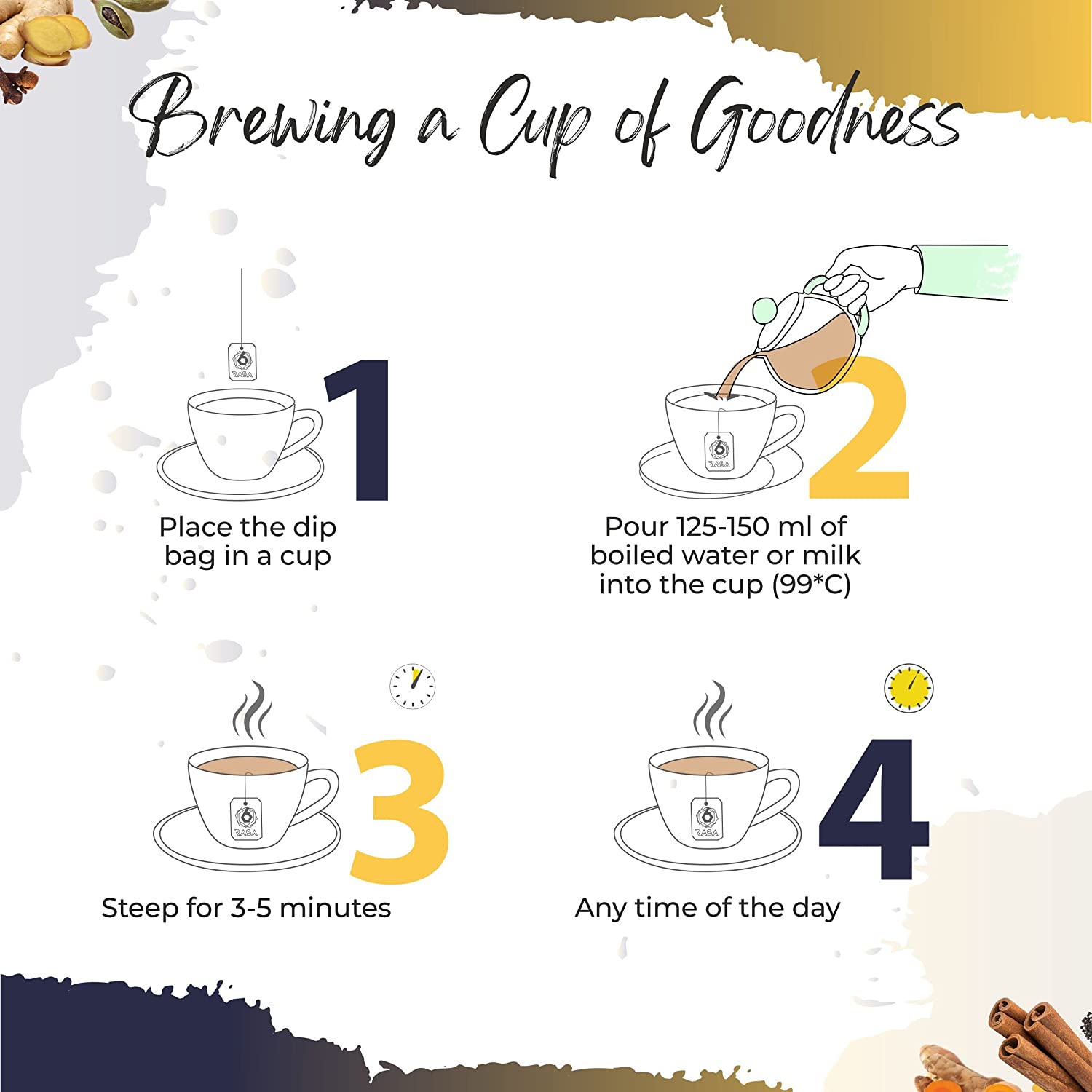 Brewing a Cup of Goodness

6 RASA

1

Place the dip bag in a cup

6 RASA

2

Pour 125-150 ml of boiled water or milk into the cup (99*C)

6 RASA

3

Steep for 3-5 minutes

6 RASA

4

Any time of the day